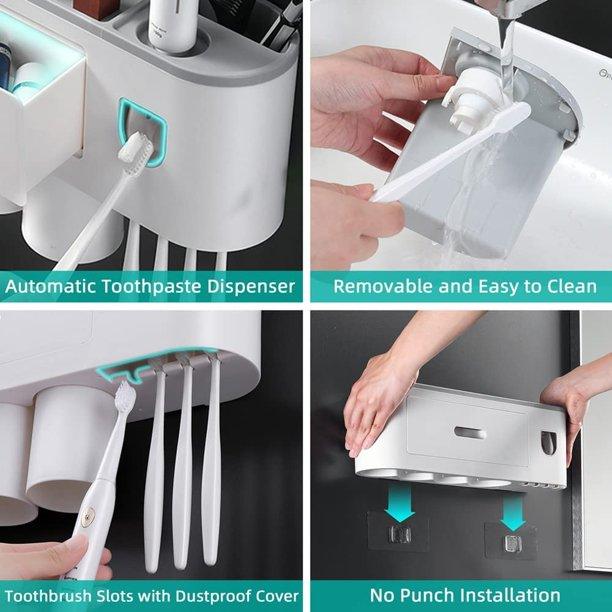 Automatic Toothpaste Dispenser

Removable and Easy to Clean

Toothbrush Slots with Dustproof Cover

No Punch Installation