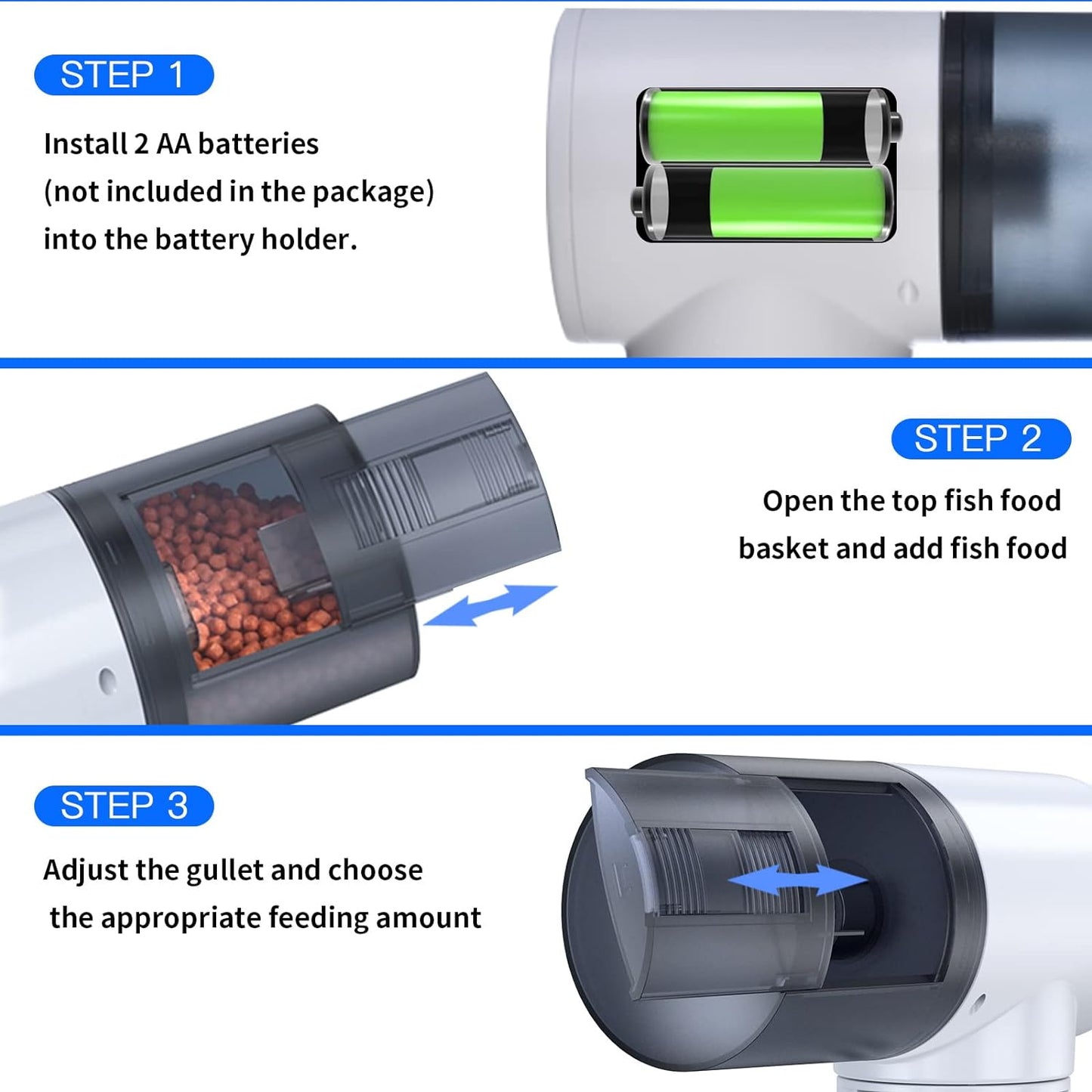 STEP 1

Install 2 AA batteries (not included in the package) into the battery holder.

STEP 2

Open the top fish food basket and add fish food

STEP 3

Adjust the gullet and choose the appropriate feeding amount