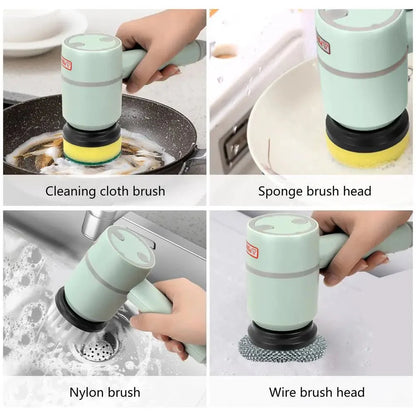 Cleaning cloth brush

Sponge brush head

Nylon brush

Wire brush head