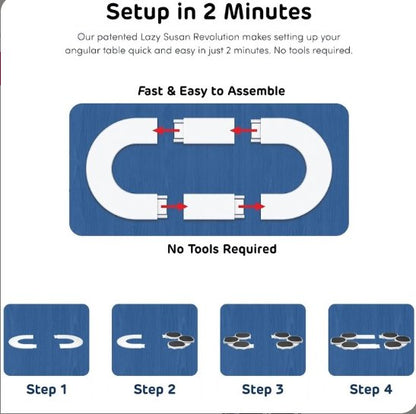 Setup in 2 Minutes

Our patented Lazy Susan Revolution makes setting up your angular table quick and easy in just 2 minutes. No tools required.

Fast & Easy to Assemble

No Tools Required

Step 1

Step 2

Step 3

Step 4