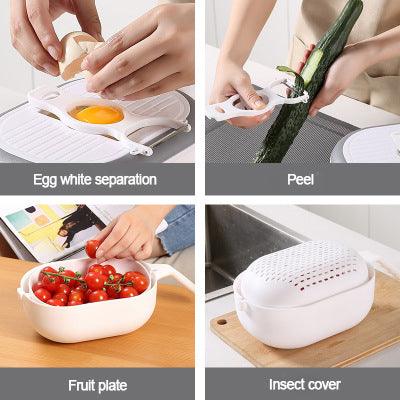 Egg white separation

Peel

Fruit plate

Insect cover