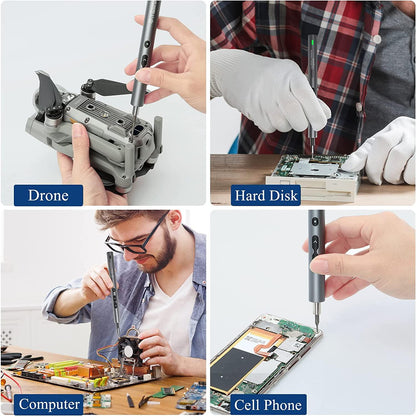 Drone

Hard Disk

Computer

Cell Phone