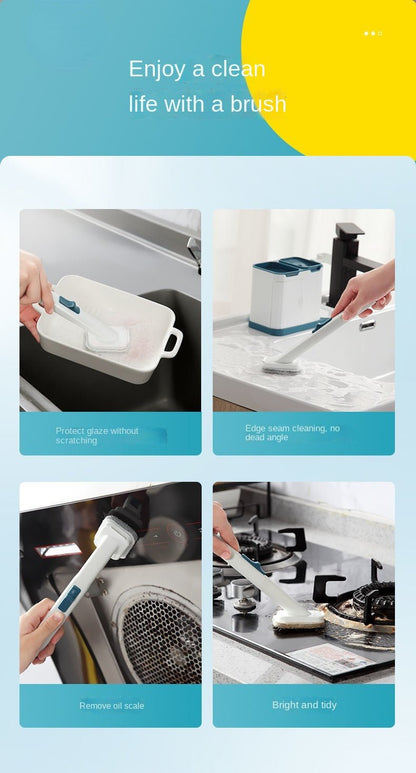 Enjoy a clean
life with a brush

Protect glaze without scratching

Edge seam cleaning, no dead angle

Remove oil scale

Bright and tidy