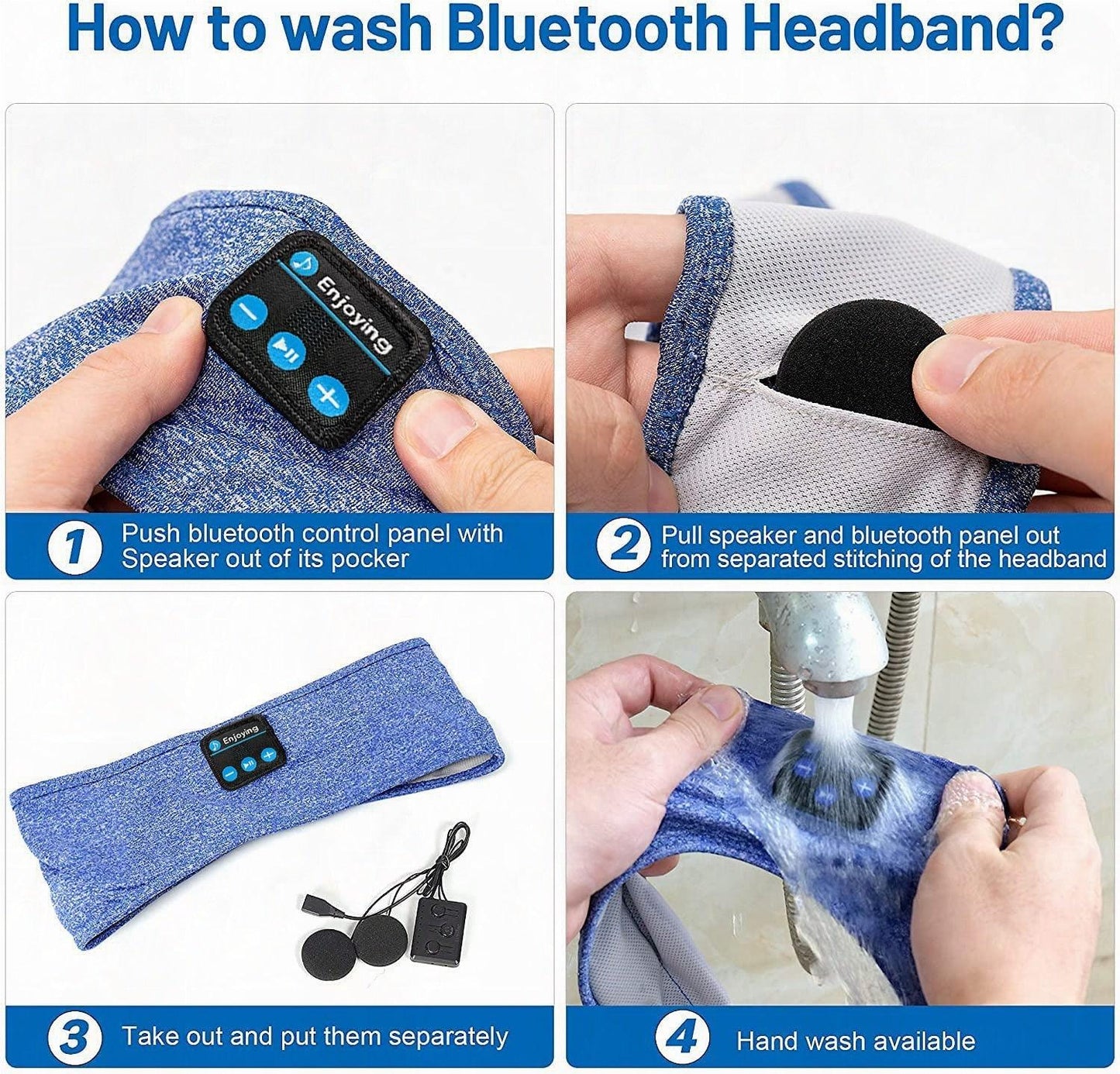 How to wash Bluetooth Headband?

Enjoying

1 Push bluetooth control panel with Speaker out of its pocker

2 Pull speaker and bluetooth panel out from separated stitching of the headband

Enjoying

3 Take out and put them separately

4 Hand wash available