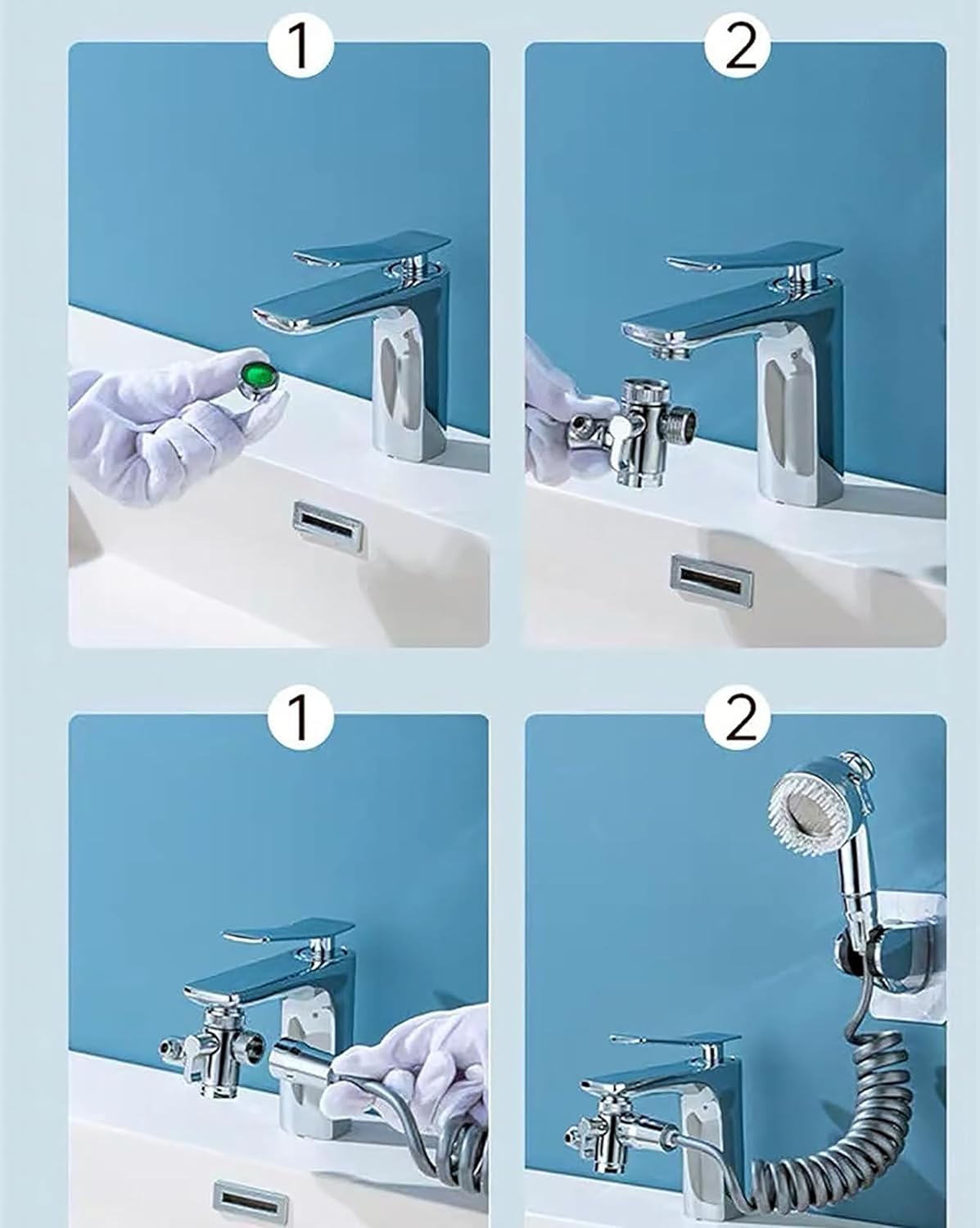 1

2

1

2